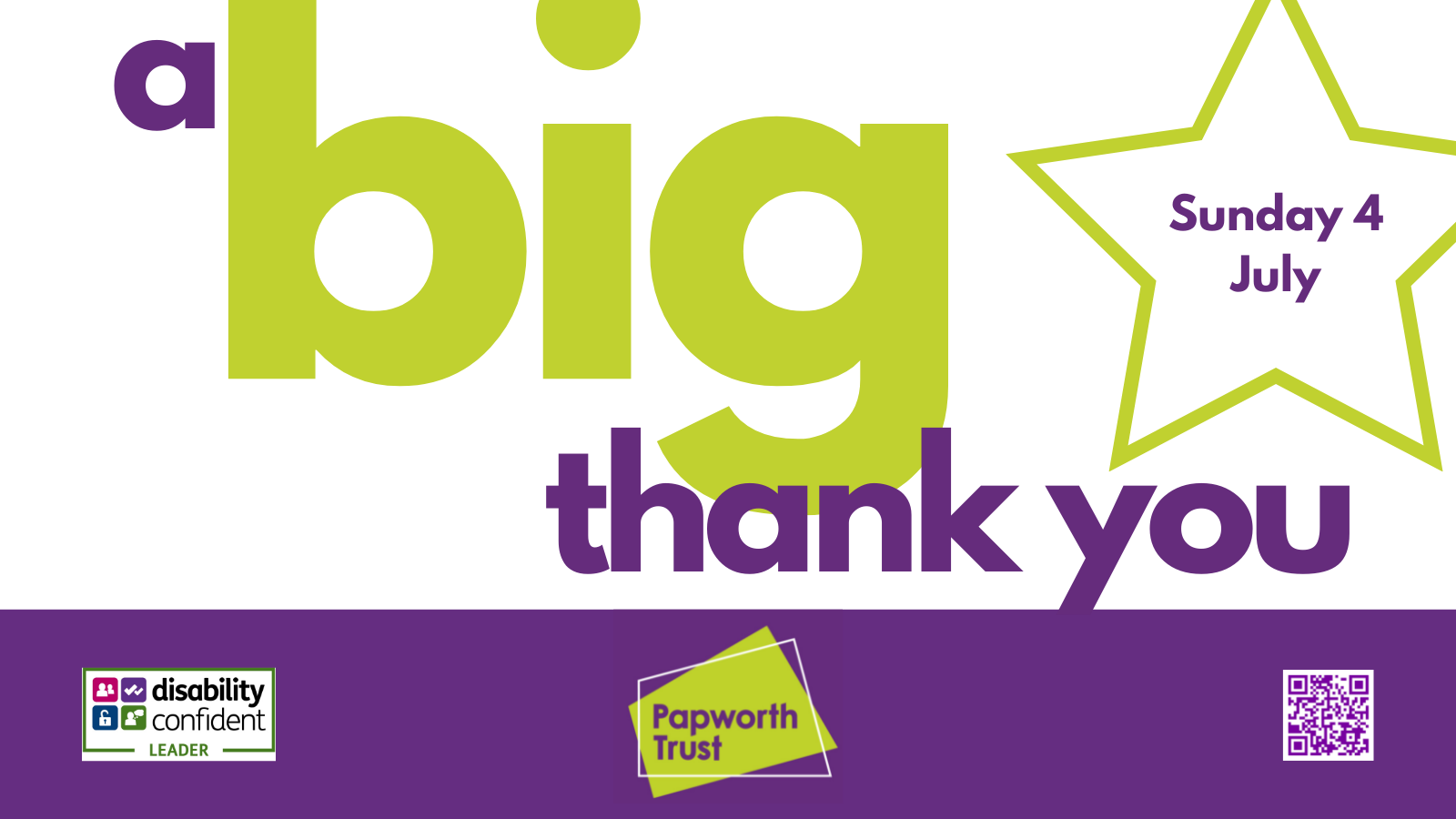 a big thank you

Sunday 4 July

disability confident LEADER

Papworth Trust