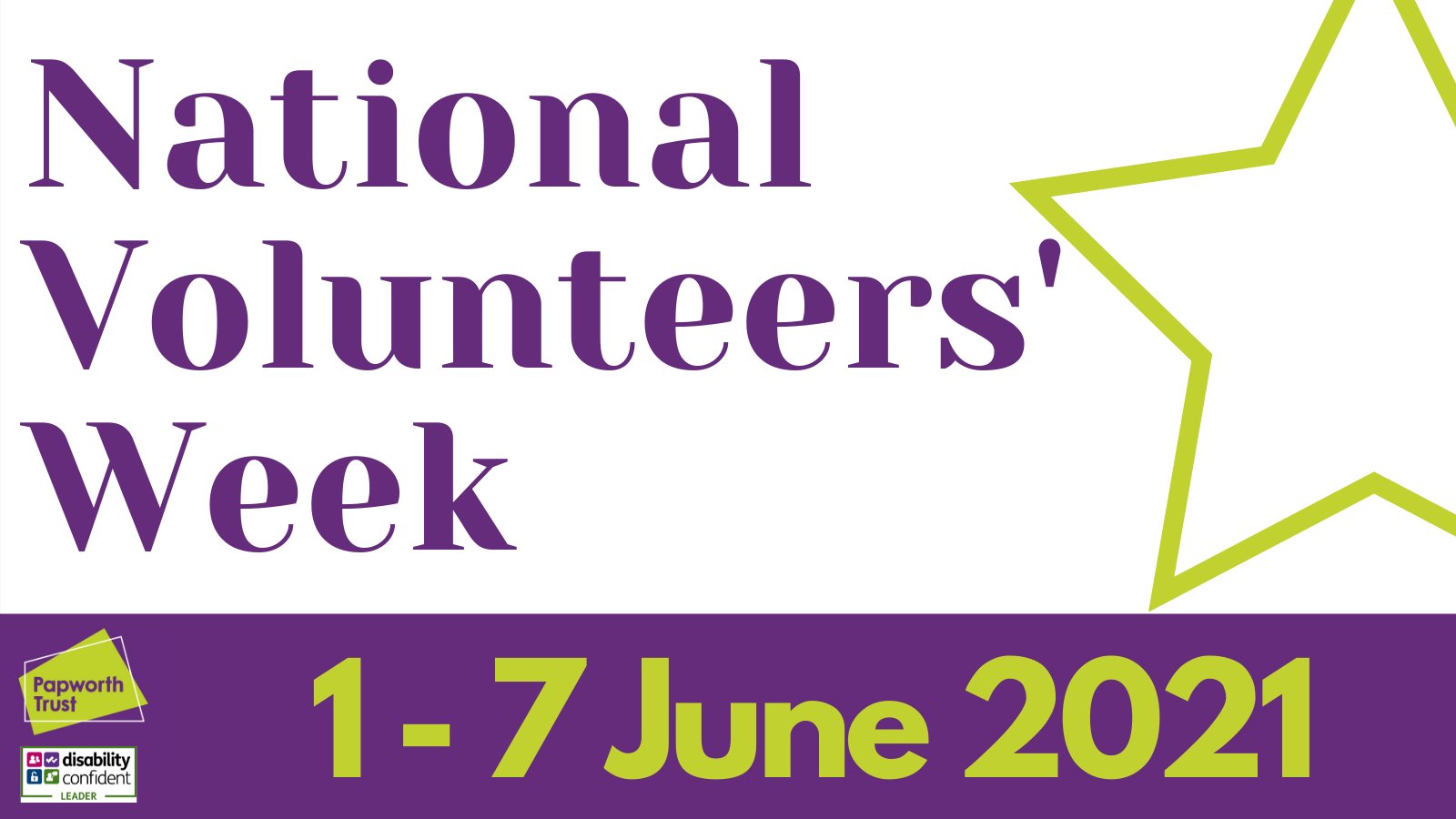 National Volunteers' Week

Papworth Trust

disability confident
LEADER

1 - 7 June 2021