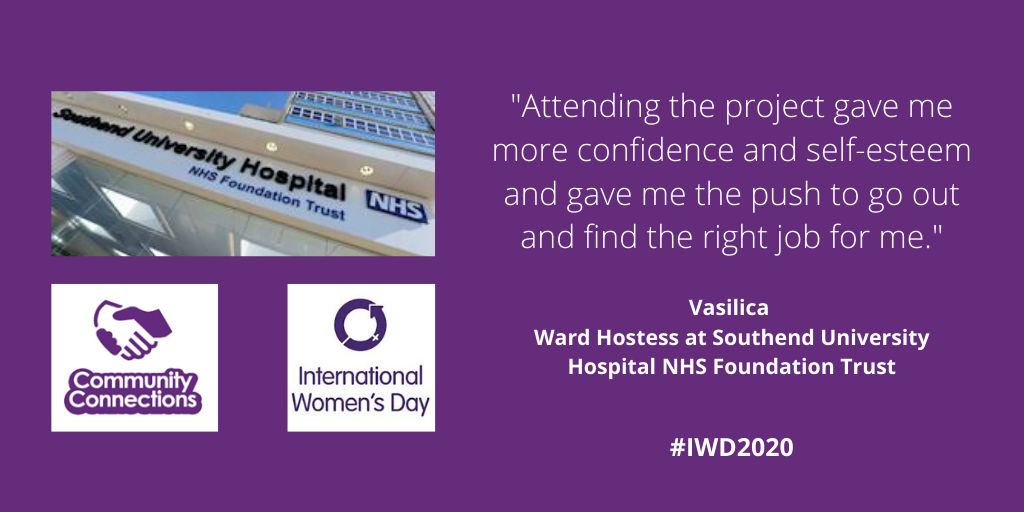 Southend University Hospital
NHS Foundation Trust
NHS

Community Connections

International Women's Day

"Attending the project gave me more confidence and self-esteem and gave me the push to go out and find the right job for me."

Vasilica
Ward Hostess at Southend University Hospital NHS Foundation Trust

#IWD2020